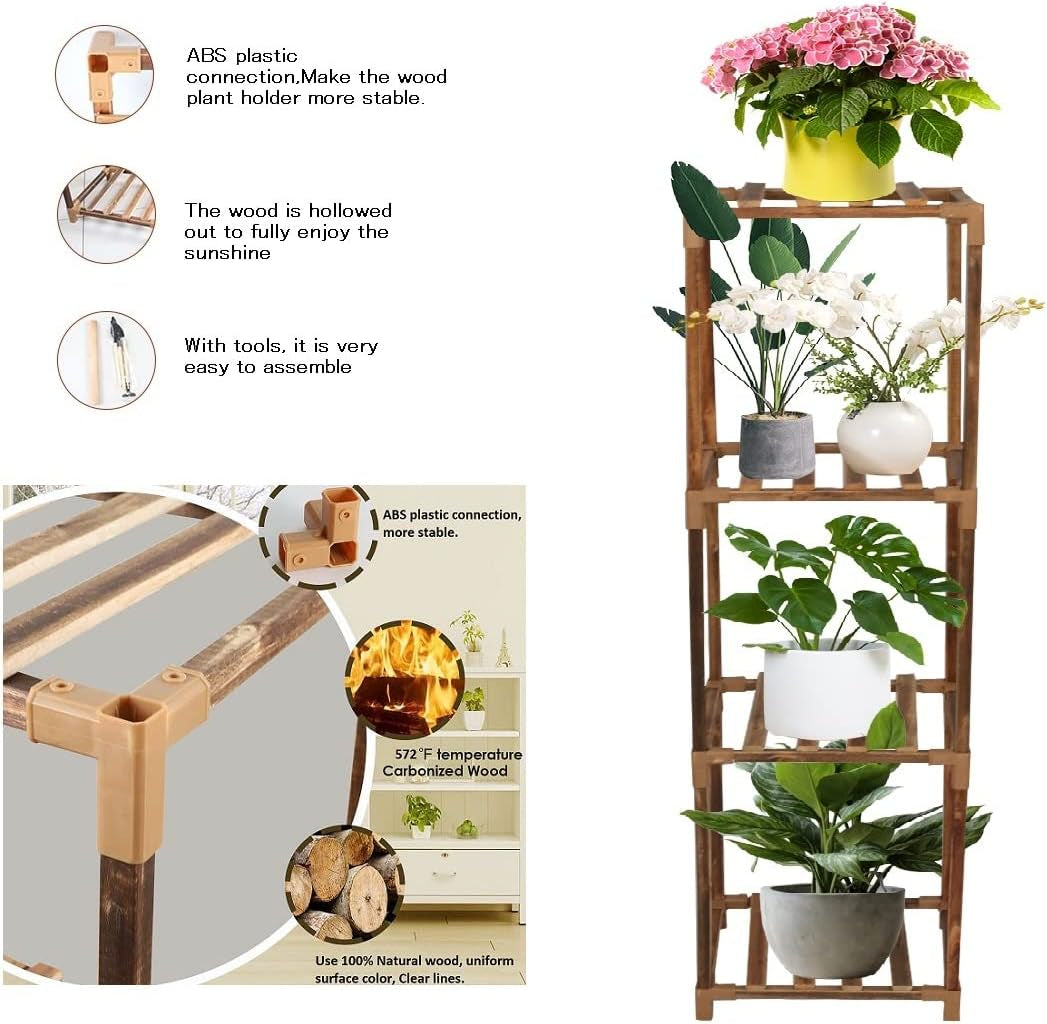 ABS plastic connection,Make the wood plant holder more stable.

The wood is hollowed out to fully enjoy the sunshine

With tools, it is very easy to assemble

ABS plastic connection, more stable.

572°F temperature Carbonized Wood

Use 100% Natural wood, uniform surface color, Clear lines.