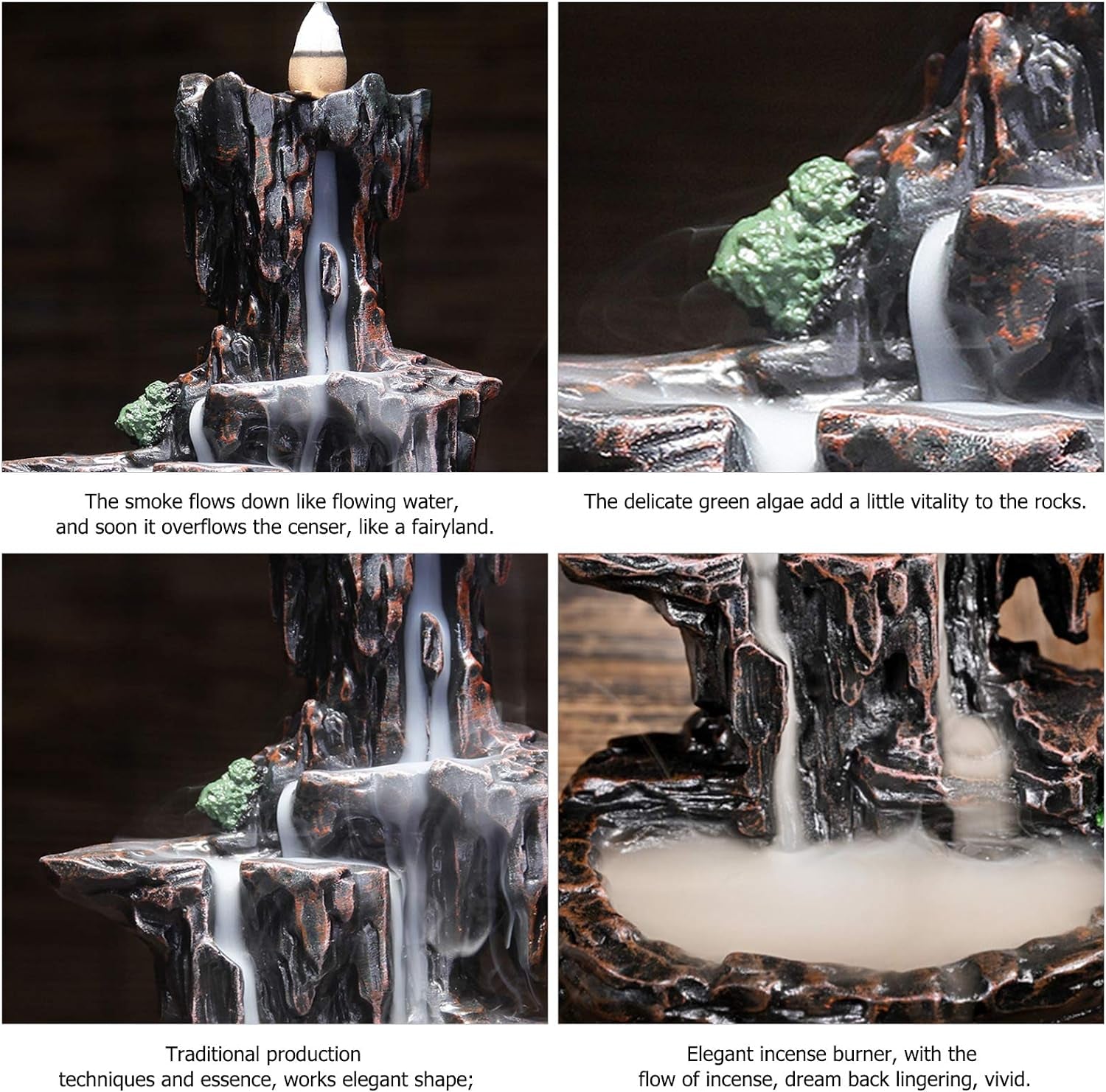 The smoke flows down like flowing water, and soon it overflows the censer, like a fairyland.

The delicate green algae add a little vitality to the rocks.

Traditional production techniques and essence, works elegant shape;

Elegant incense burner, with the flow of incense, dream back lingering, vivid.