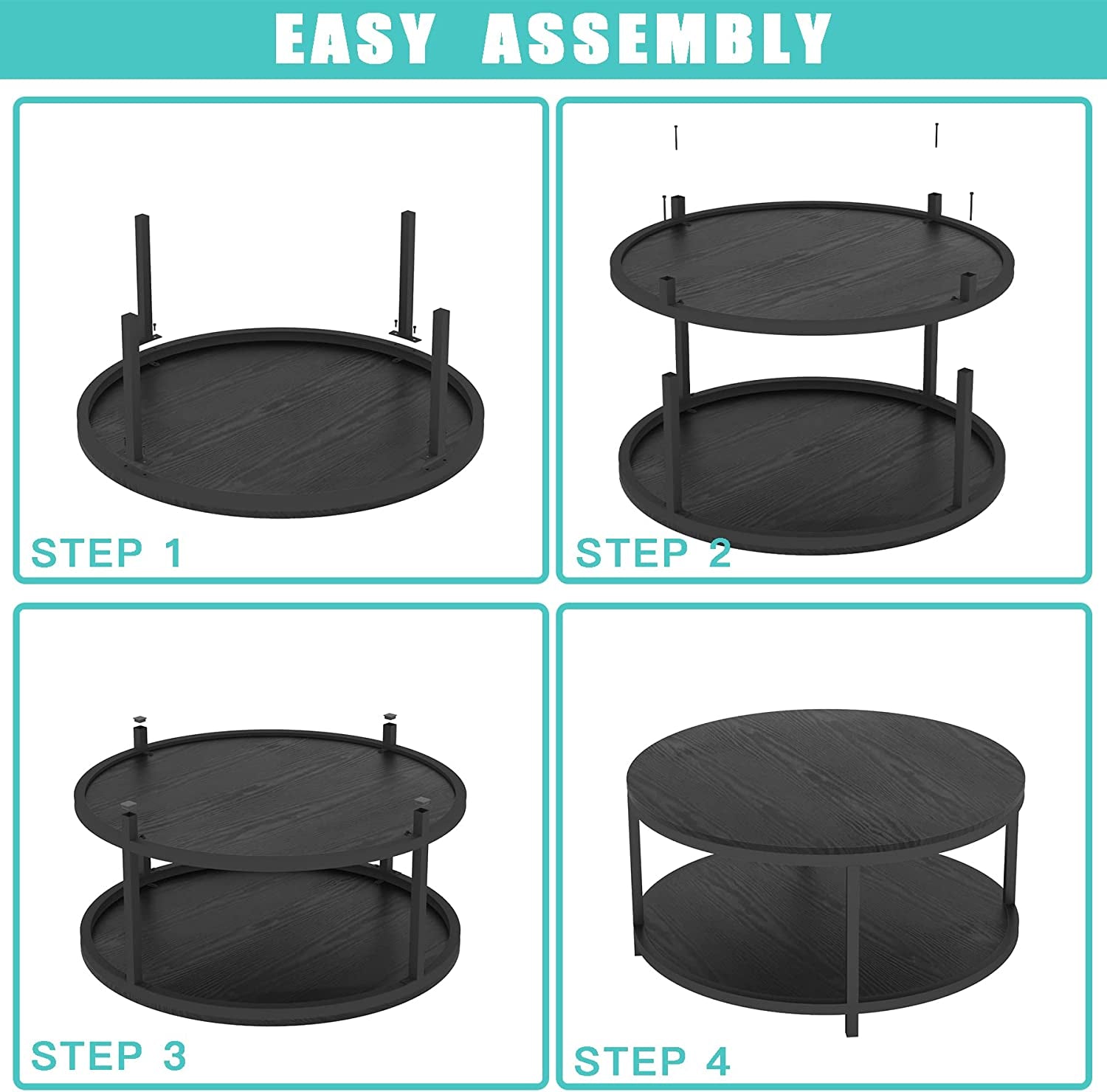 EASY ASSEMBLY

STEP 1

STEP 2

STEP 3

STEP 4