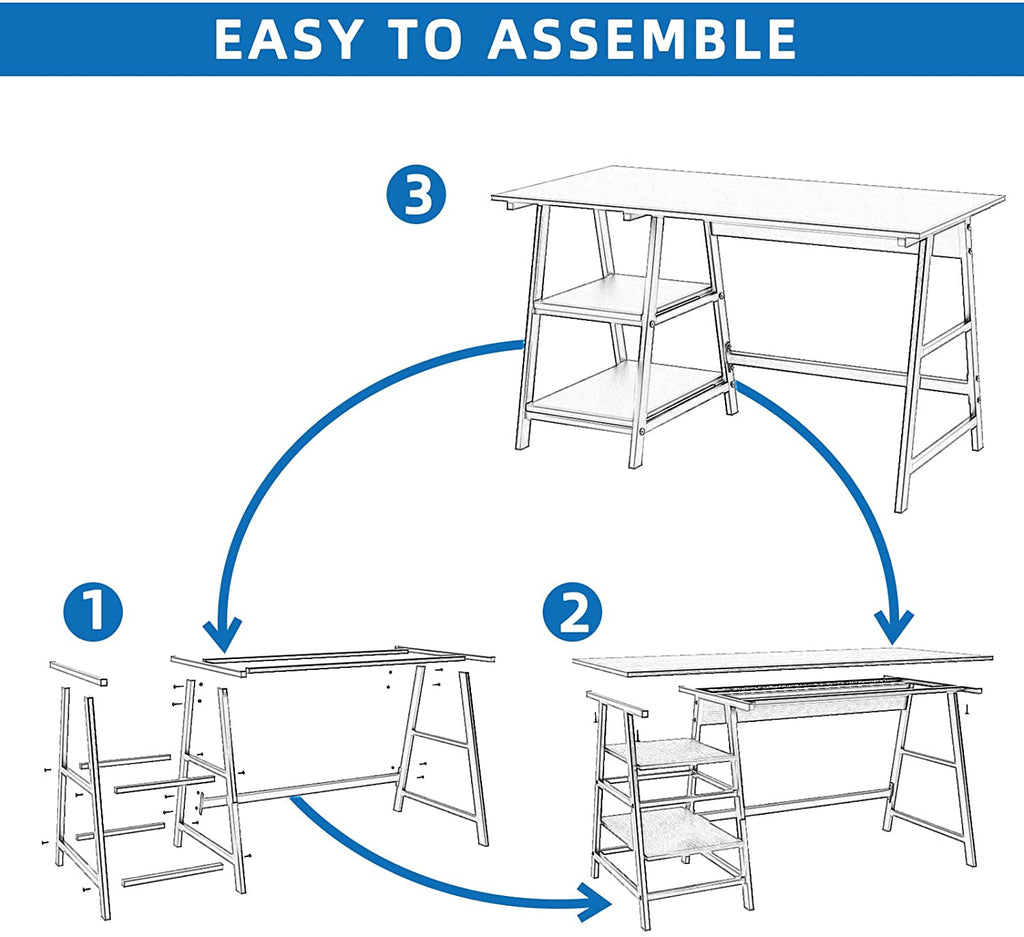 EASY TO ASSEMBLE

3

1

2