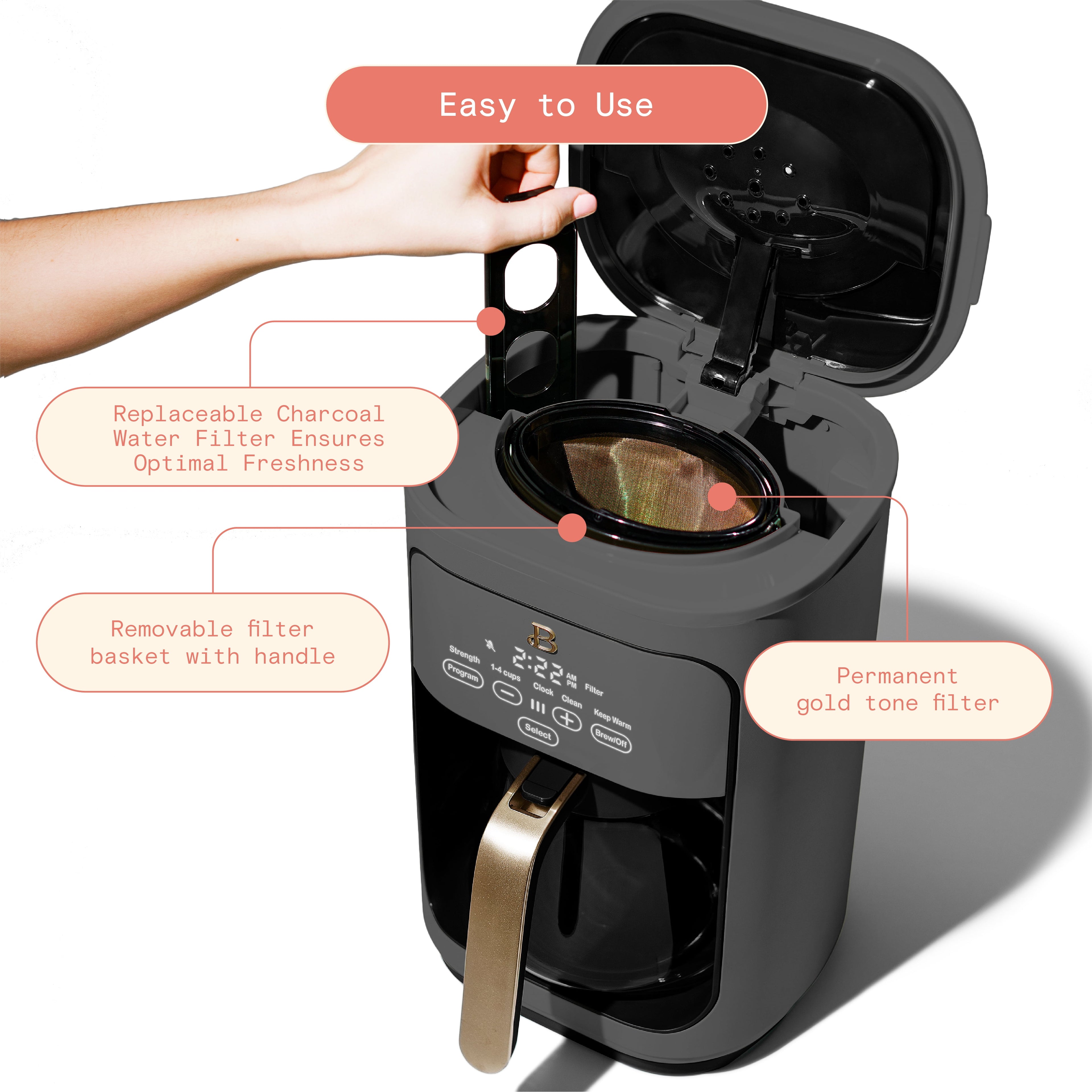 Easy to Use

Replaceable Charcoal Water Filter Ensures Optimal Freshness

Removable filter basket with handle

Permanent gold tone filter

B

Strength

Program

1-4 cups

2:22

AM PM

Filter

Clock

Clean

Keep Warm

Select

Brew/Off